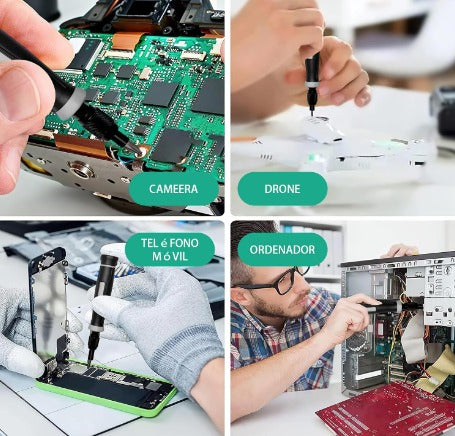 CAMEERA

DRONE

TEL é FONO
M ó VIL

ORDENADOR